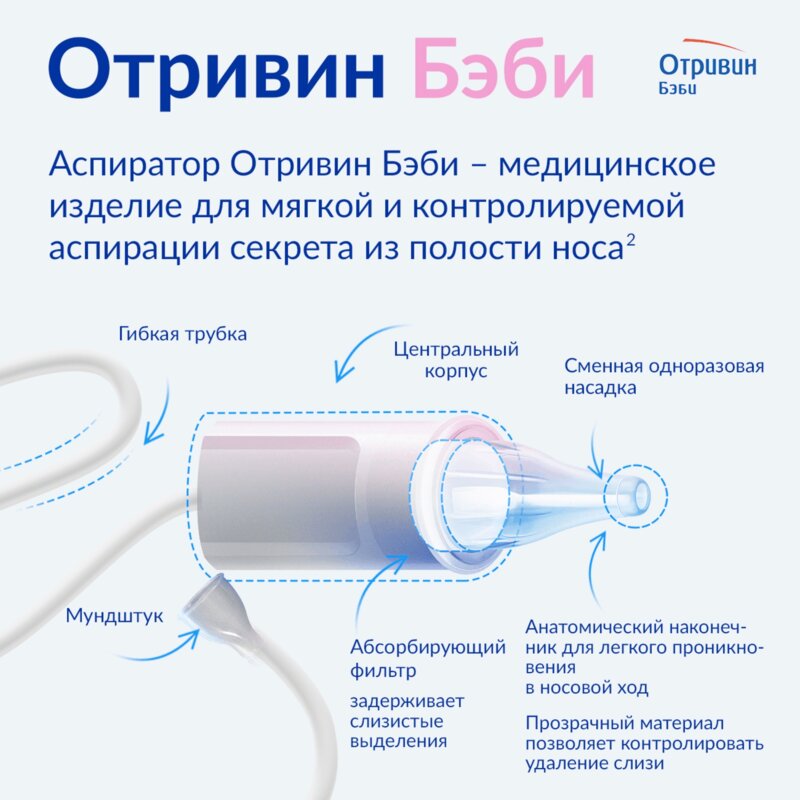 Отривин Бэби

Отривин
Бэби

Аспиратор Отривин Бэби – медицинское изделие для мягкой и контролируемой аспирации секрета из полости носа$^2$

Гибкая трубка

Центральный корпус

Сменная одноразовая насадка

Мундштук

Абсорбирующий фильтр

задерживает слизистые выделения

Анатомический наконечник для легкого проникновения в носовой ход

Прозрачный материал позволяет контролировать удаление слизи