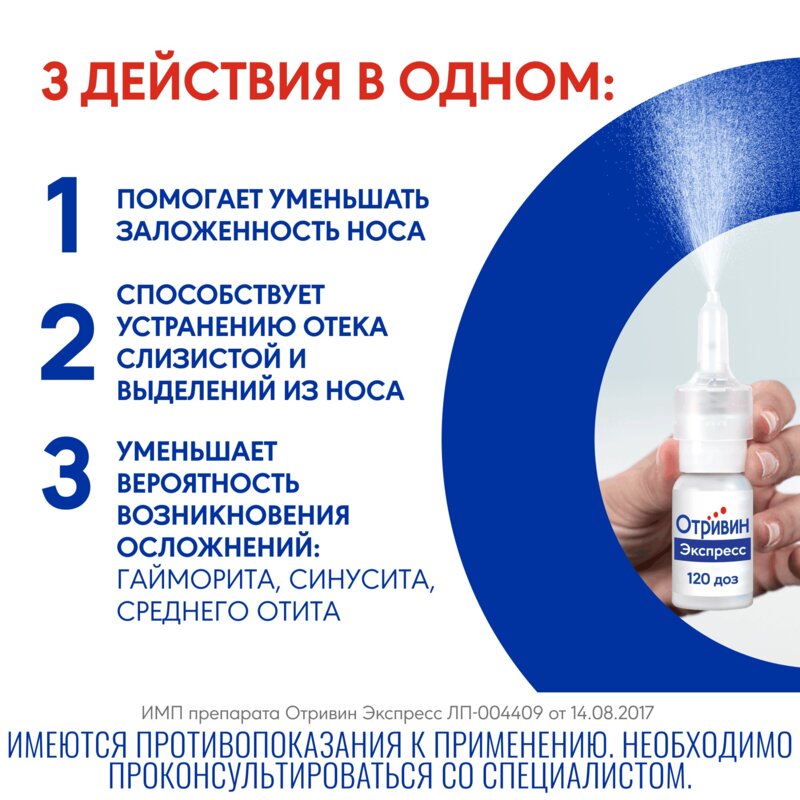 3 ДЕЙСТВИЯ В ОДНОМ:

1 ПОМОГАЕТ УМЕНЬШАТЬ ЗАЛОЖЕННОСТЬ НОСА

2 СПОСОБСТВУЕТ УСТРАНЕНИЮ ОТЕКА СЛИЗИСТОЙ И ВЫДЕЛЕНИЙ ИЗ НОСА

3 УМЕНЬШАЕТ ВЕРОЯТНОСТЬ ВОЗНИКНОВЕНИЯ ОСЛОЖНЕНИЙ: ГАЙМОРИТА, СИНУСИТА, СРЕДНЕГО ОТИТА

Отривин
Экспресс
120 доз

ИМП препарата Отривин Экспресс ЛП-004409 от 14.08.2017

ИМЕЮТСЯ ПРОТИВОПОКАЗАНИЯ К ПРИМЕНЕНИЮ. НЕОБХОДИМО ПРОКОНСУЛЬТИРОВАТЬСЯ СО СПЕЦИАЛИСТОМ.