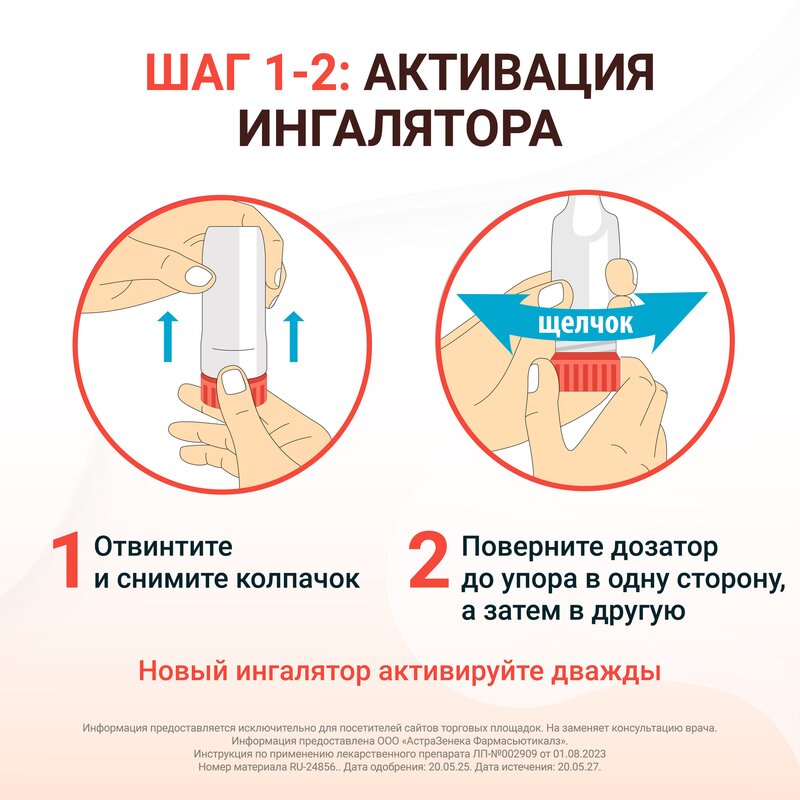 ШАГ 1-2: АКТИВАЦИЯ ИНГАЛЯТОРА

щелчок

1 Отвинтите и снимите колпачок

2 Поверните дозатор до упора в одну сторону, а затем в другую

Новый ингалятор активируйте дважды

Информация предоставляется исключительно для посетителей сайтов торговых площадок. На заменяет консультацию врача.
Информация предоставлена ООО «АстраЗенека Фармасьютикалз».
Инструкция по применению лекарственного препарата ЛП-№002909 от 01.08.2023
Номер материала RU-24856.. Дата одобрения: 20.05.25. Дата истечения: 20.05.27.