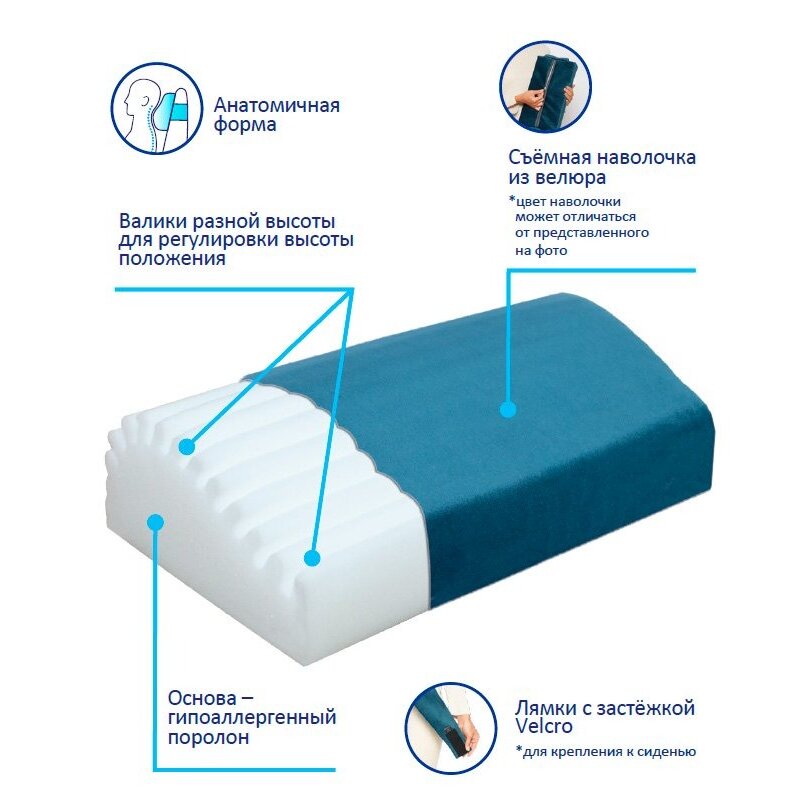 Анатомичная форма

Съёмная наволочка из велюра

*цвет наволочки может отличаться от представленного на фото

Валики разной высоты для регулировки высоты положения

Основа – гипоаллергенный поролон

Лямки с застёжкой Velcro

*для крепления к сиденью