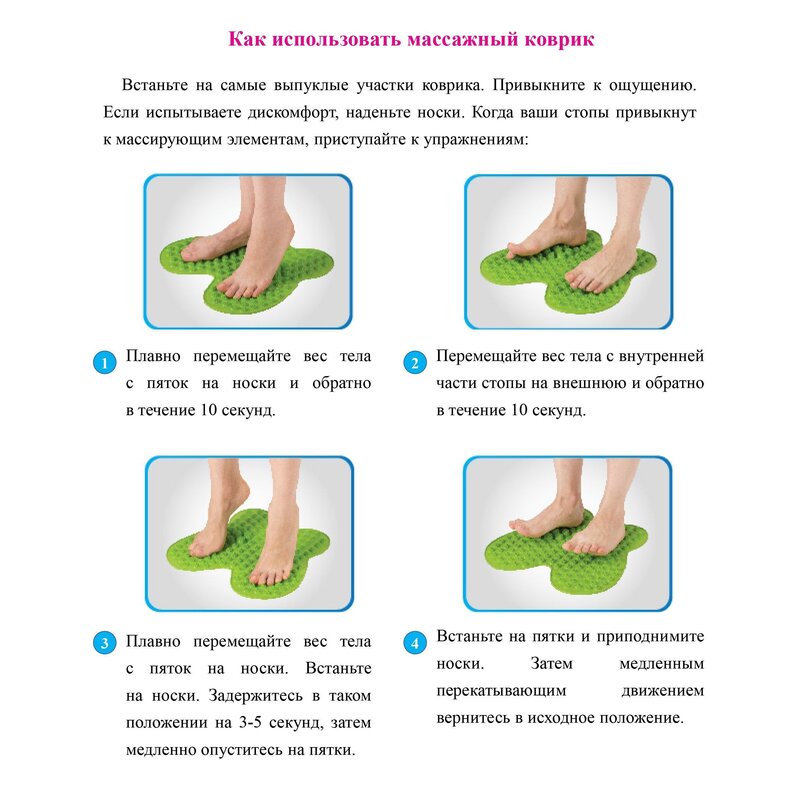 Как использовать массажный коврик

Встаньте на самые выпуклые участки коврика. Привыкните к ощущению. Если испытываете дискомфорт, наденьте носки. Когда ваши стопы привыкнут к массирующим элементам, приступайте к упражнениям:

1 Плавно перемещайте вес тела с пяток на носки и обратно в течение 10 секунд.

2 Перемещайте вес тела с внутренней части стопы на внешнюю и обратно в течение 10 секунд.

3 Плавно перемещайте вес тела с пяток на носки. Встаньте на носки. Задержитесь в таком положении на 3-5 секунд, затем медленно опуститесь на пятки.

4 Встаньте на пятки и приподнимите носки. Затем медленным перекатывающим движением вернитесь в исходное положение.